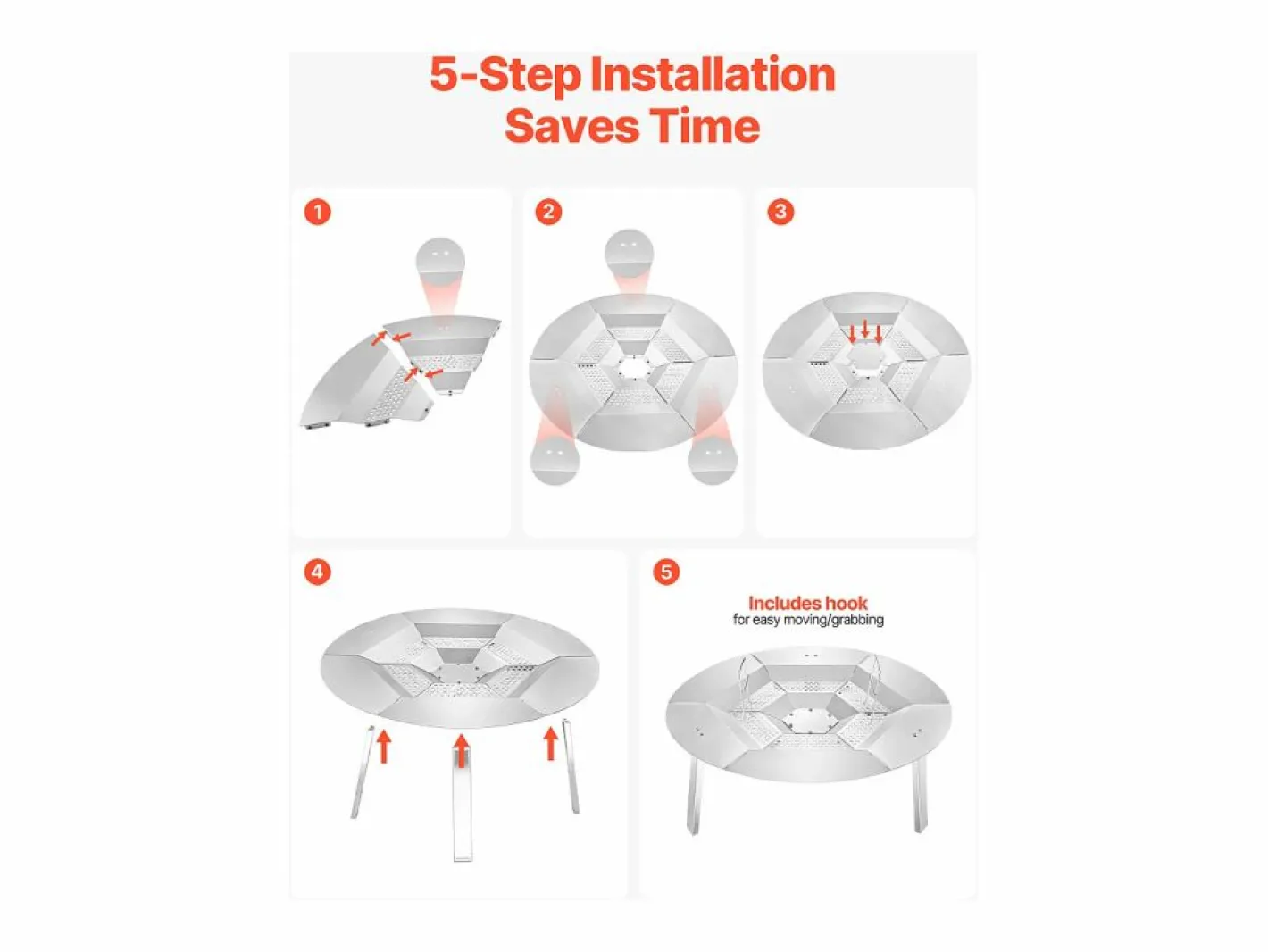 5-Step Installation Saves Time

1

2

3

4

5

Includes hook
for easy moving/grabbing