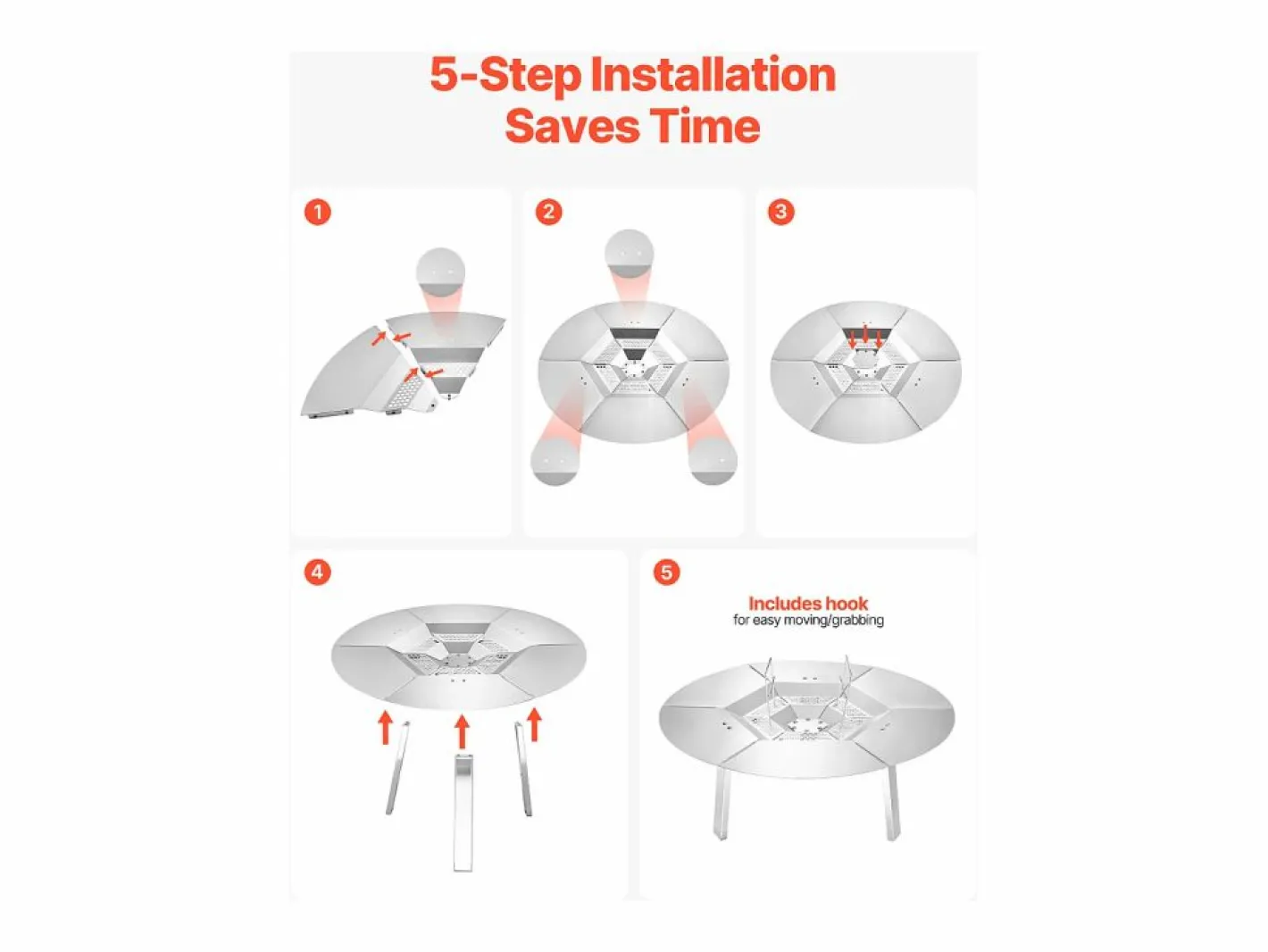 5-Step Installation
Saves Time

1

2

3

4

5

Includes hook
for easy moving/grabbing