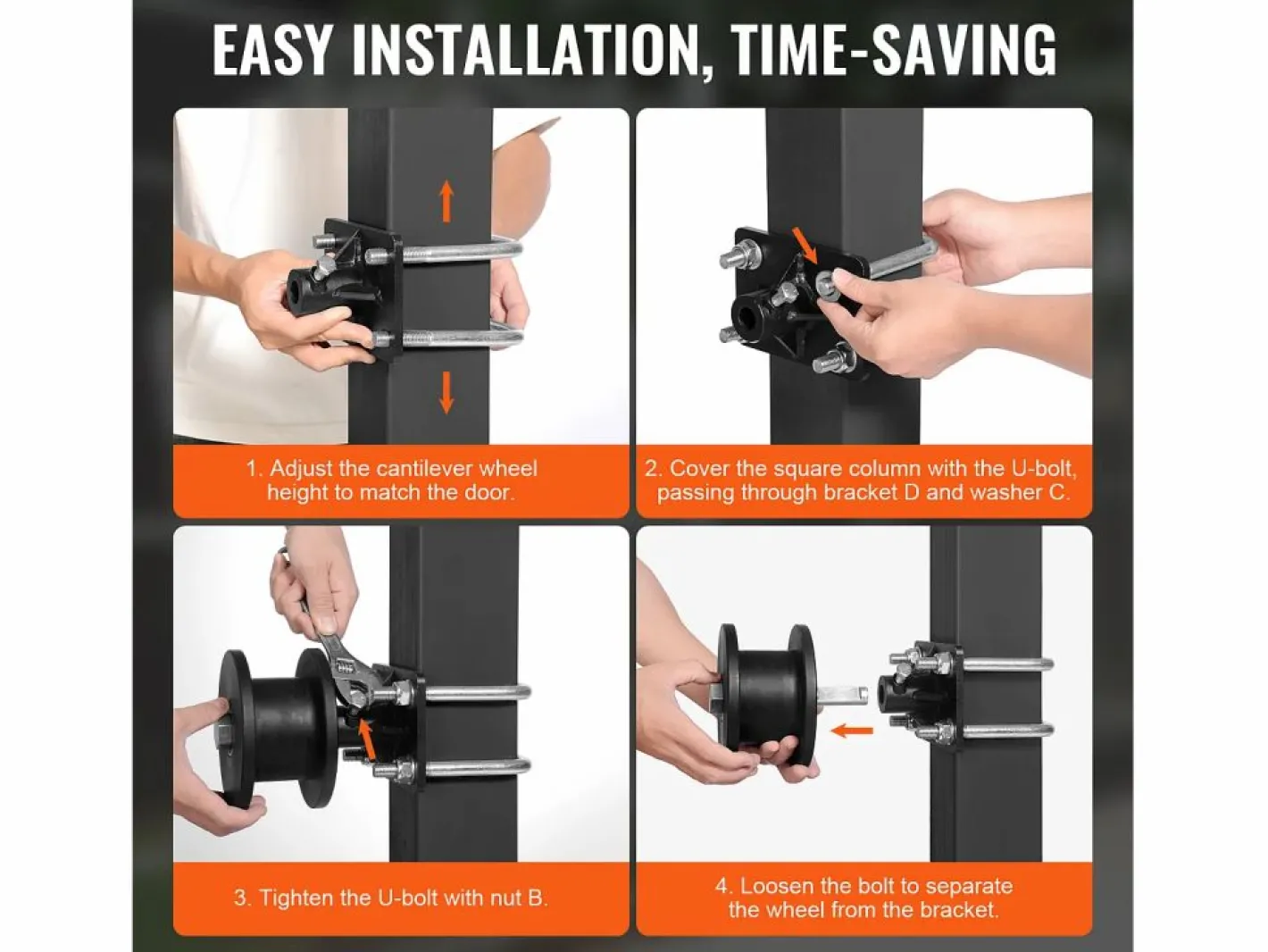 EASY INSTALLATION, TIME-SAVING

1. Adjust the cantilever wheel height to match the door.

2. Cover the square column with the U-bolt, passing through bracket D and washer C.

3. Tighten the U-bolt with nut B.

4. Loosen the bolt to separate the wheel from the bracket.