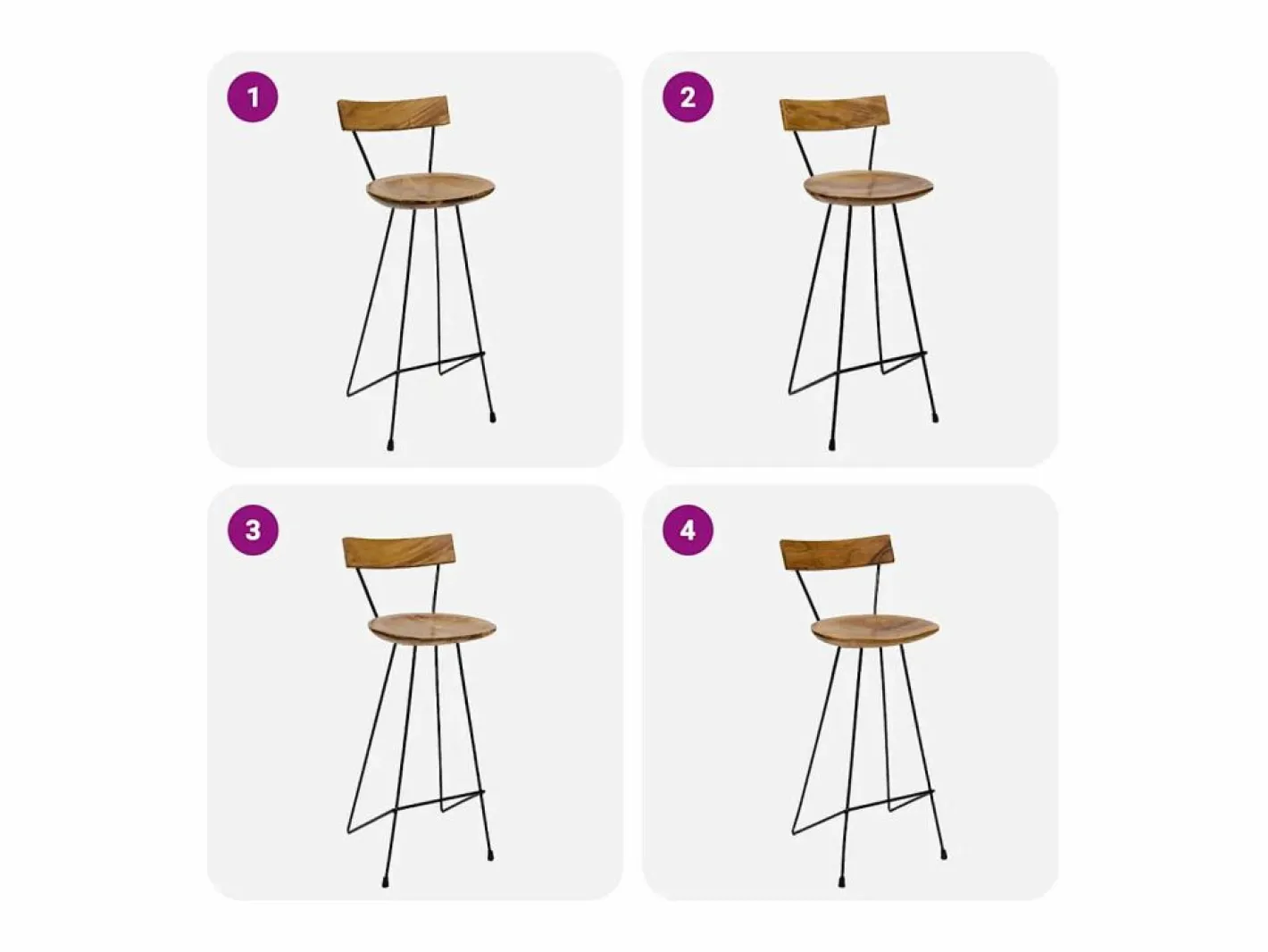 1

2

3

4